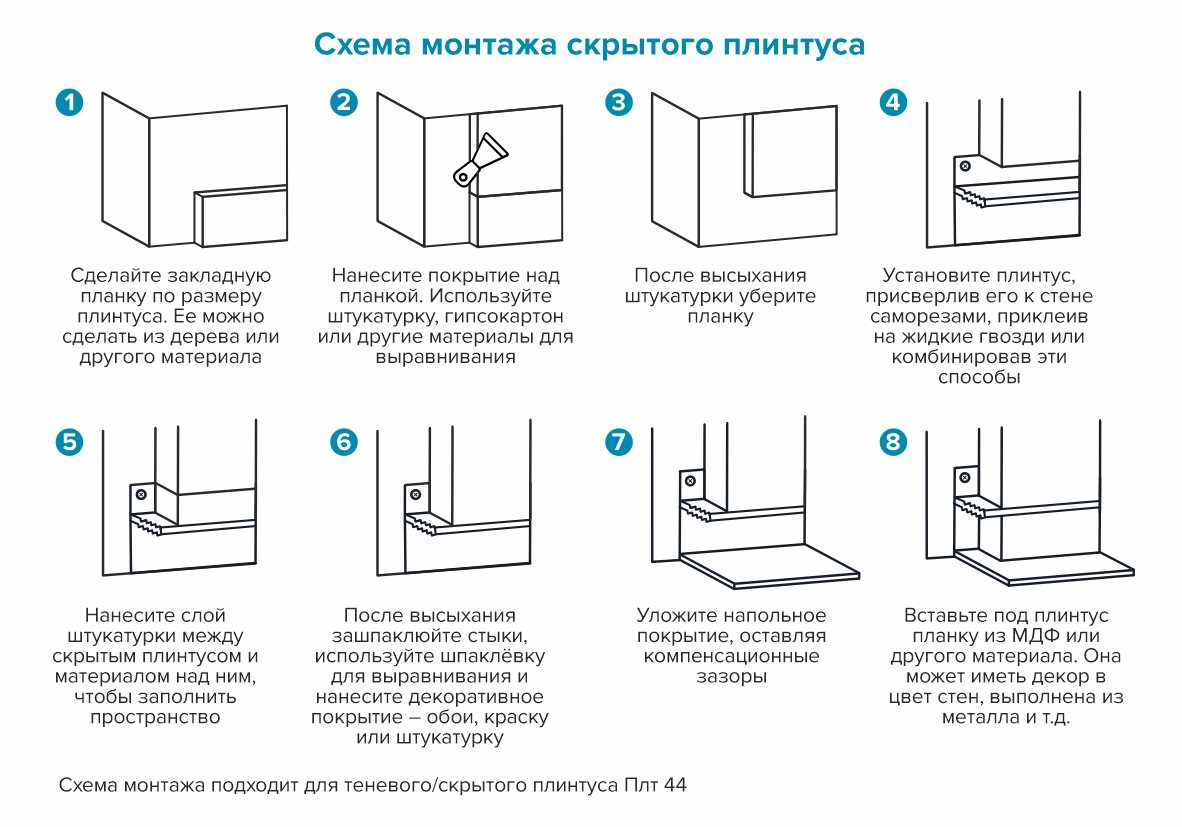 Схема монтажа скрытого плинтуса

1
Сделайте закладную планку по размеру плинтуса. Ее можно сделать из дерева или другого материала

2
Нанесите покрытие над планкой. Используйте штукатурку, гипсокартон или другие материалы для выравнивания

3
После высыхания штукатурки уберите планку

4
Установите плинтус, присверлив его к стене саморезами, приклеив на жидкие гвозди или комбинировав эти способы

5
Нанесите слой штукатурки между скрытым плинтусом и материалом над ним, чтобы заполнить пространство

6
После высыхания зашпаклюйте стыки, используйте шпаклёвку для выравнивания и нанесите декоративное покрытие – обои, краску или штукатурку

7
Уложите напольное покрытие, оставляя компенсационные зазоры

8
Вставьте под плинтус планку из МДФ или другого материала. Она может иметь декор в цвет стен, выполнена из металла и т.д.

Схема монтажа подходит для теневого/скрытого плинтуса Плт 44