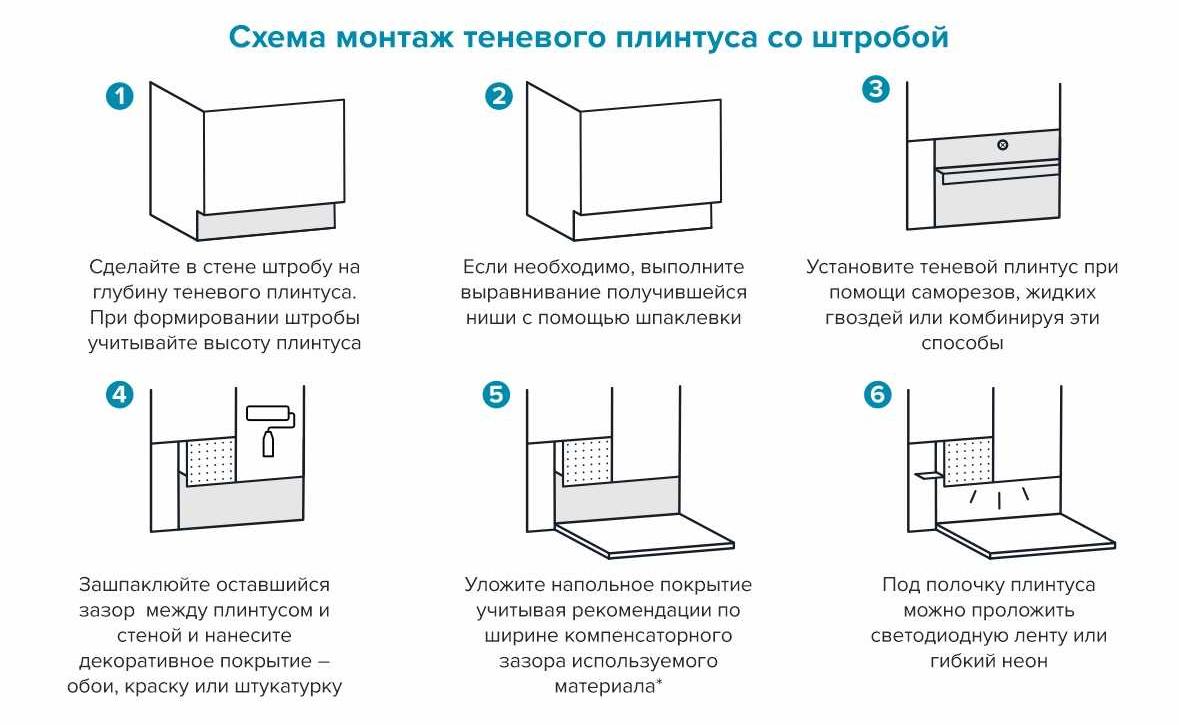 Схема монтаж теневого плинтуса со штробой

1
Сделайте в стене штробу на глубину теневого плинтуса. При формировании штробы учитывайте высоту плинтуса

2
Если необходимо, выполните выравнивание получившейся ниши с помощью шпаклевки

3
Установите теневой плинтус при помощи саморезов, жидких гвоздей или комбинируя эти способы

4
Зашпаклюйте оставшийся зазор между плинтусом и стеной и нанесите декоративное покрытие – обои, краску или штукатурку

5
Уложите напольное покрытие учитывая рекомендации по ширине компенсаторного зазора используемого материала*

6
Под полочку плинтуса можно проложить светодиодную ленту или гибкий неон